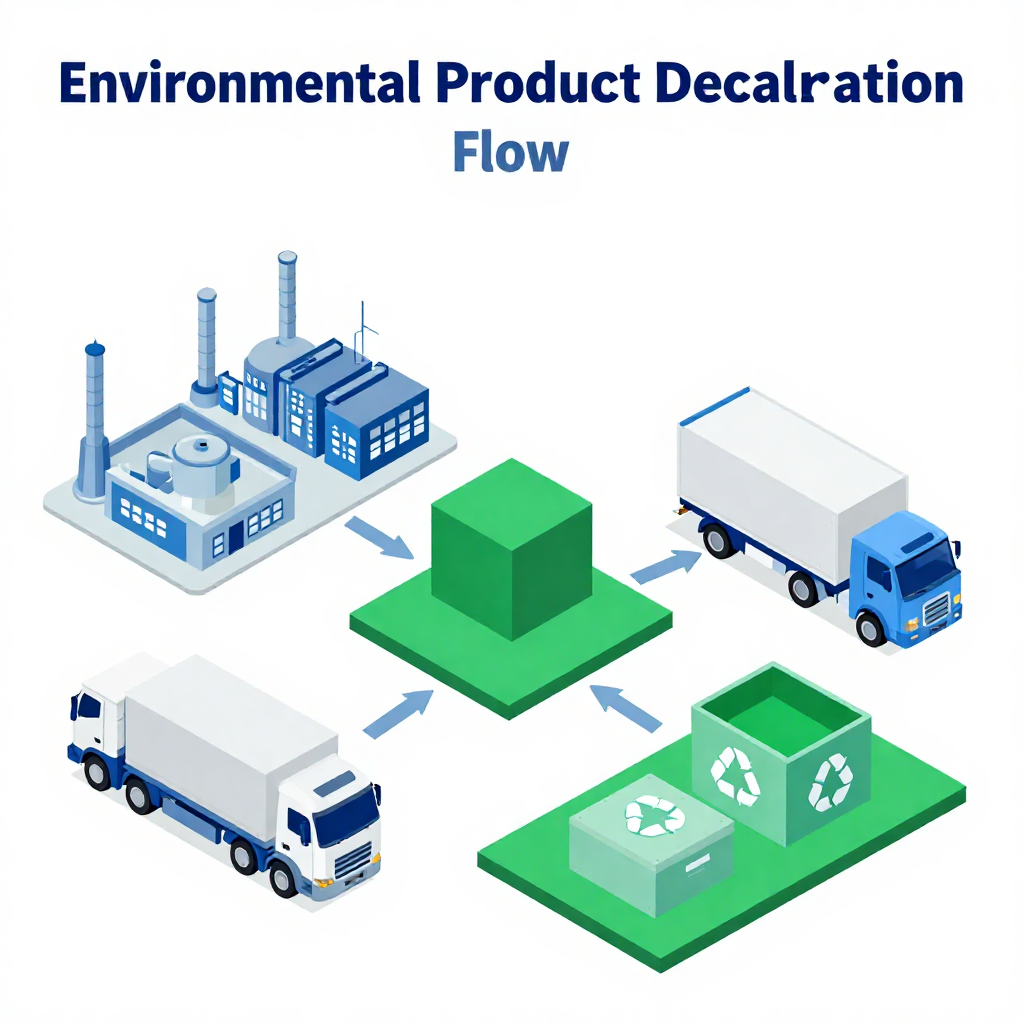 Environmental Product Decalration
Flow